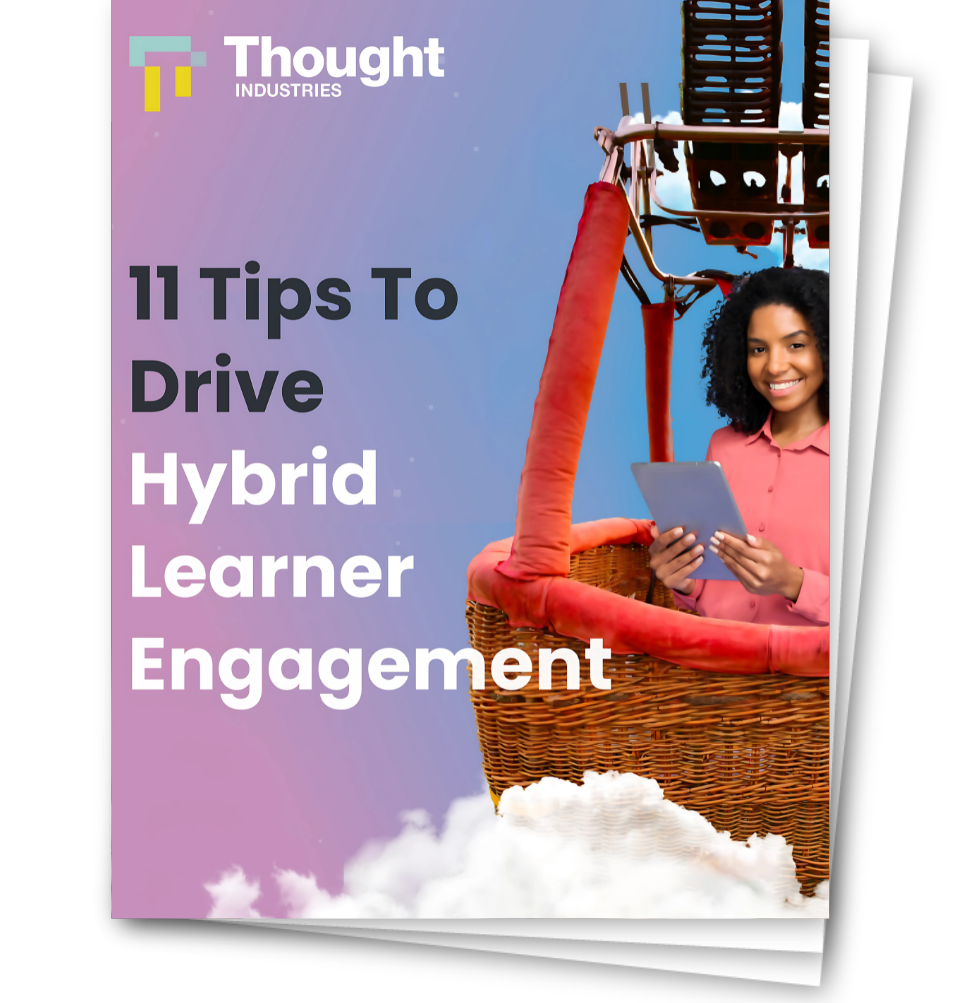 Thought
INDUSTRIES

11 Tips To Drive Hybrid Learner Engagement